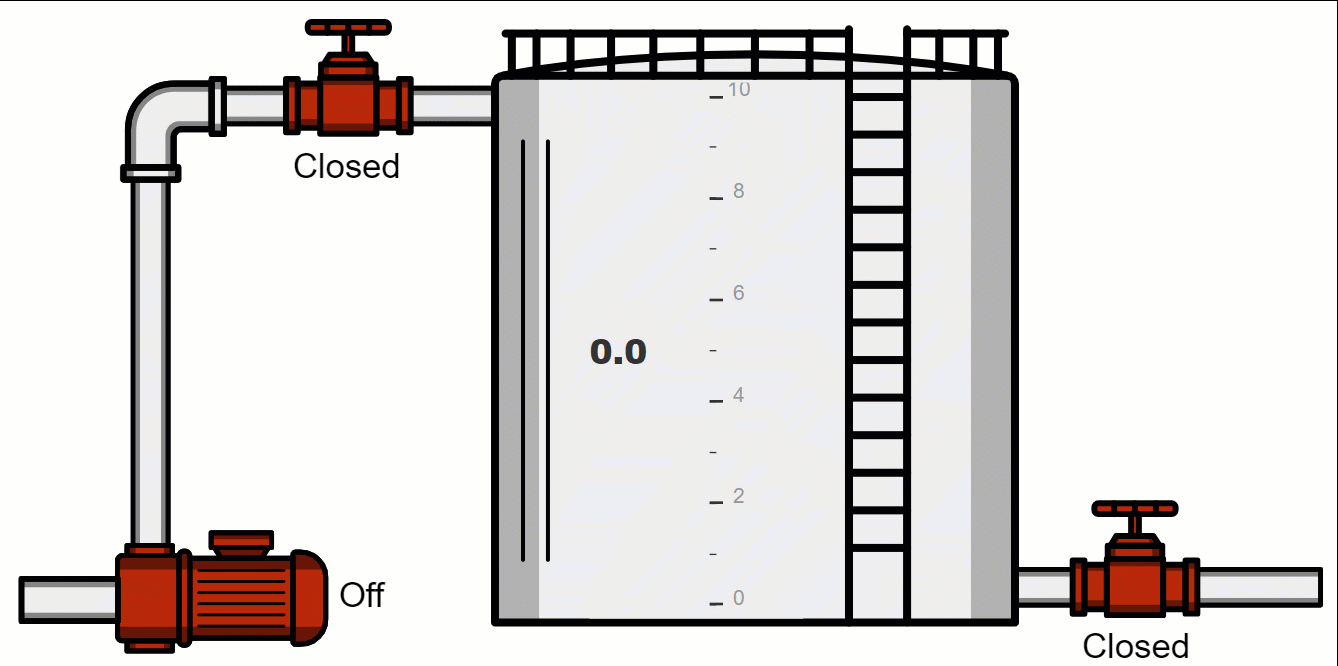 Closed

10

8

6

0.0

4

2

0

Off

Closed